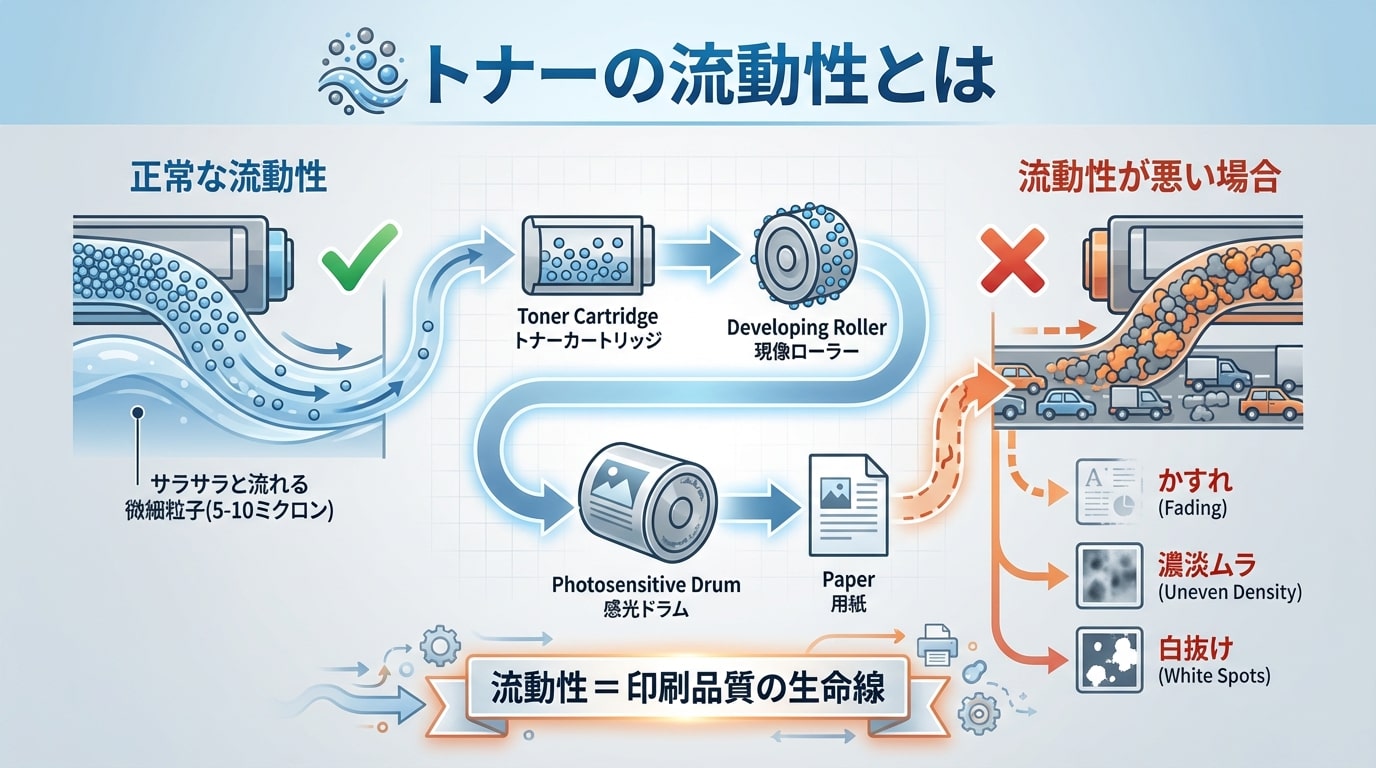 トナーの流動性とは

正常な流動性

サラサラと流れる
微細粒子(5-10ミクロン)

Toner Cartridge
トナーカートリッジ

Developing Roller
現像ローラー

Photosensitive Drum
感光ドラム

Paper
用紙

流動性が悪い場合

かすれ
(Fading)

濃淡ムラ
(Uneven Density)

白抜け
(White Spots)

流動性＝印刷品質の生命線